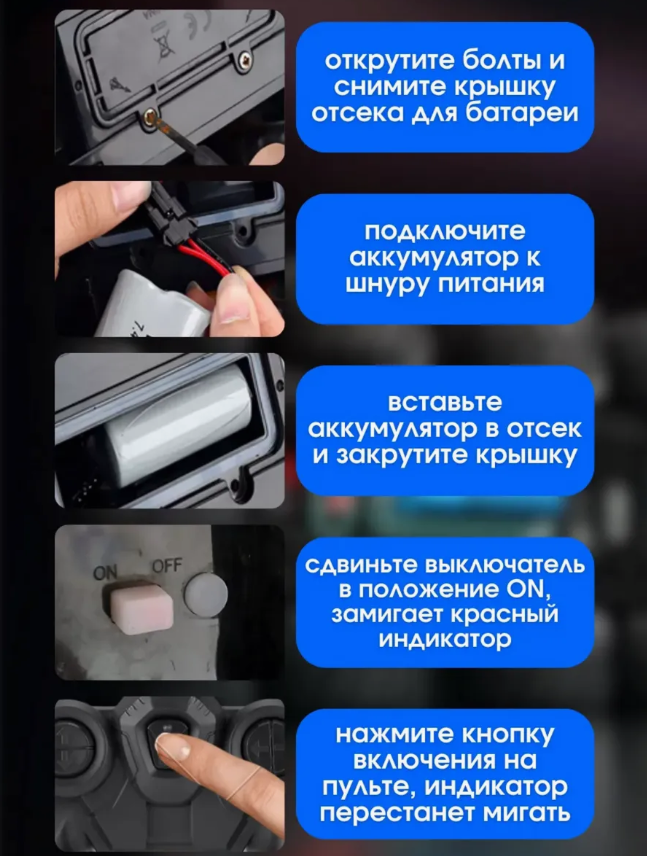 открутите болты и снимите крышку отсека для батареи

подключите аккумулятор к шнуру питания

вставьте аккумулятор в отсек и закрутите крышку

ON OFF

сдвиньте выключатель в положение ON, замигает красный индикатор

нажмите кнопку включения на пульте, индикатор перестанет мигать