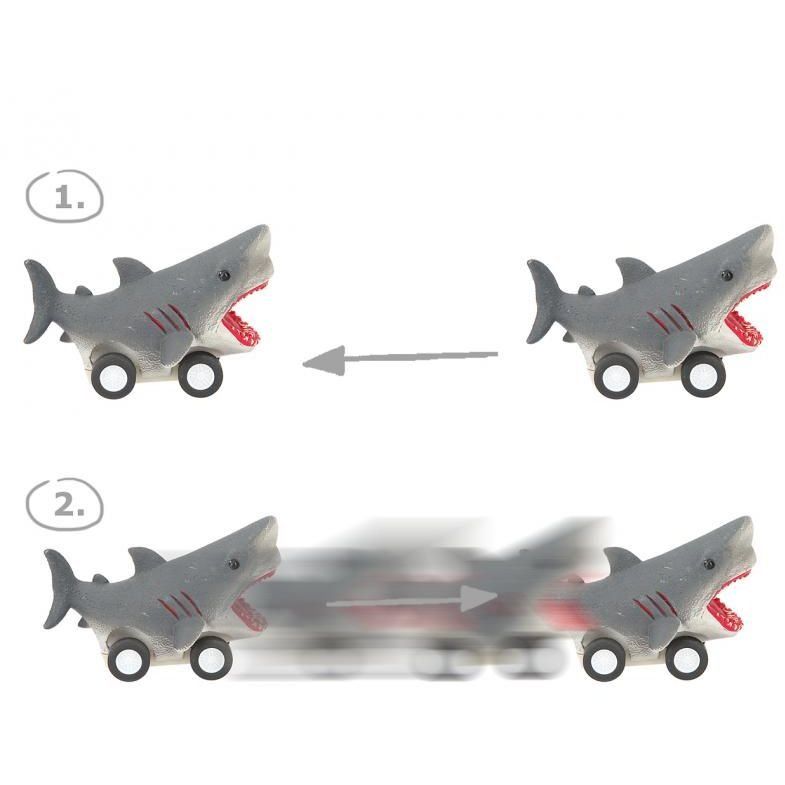 1.

2.